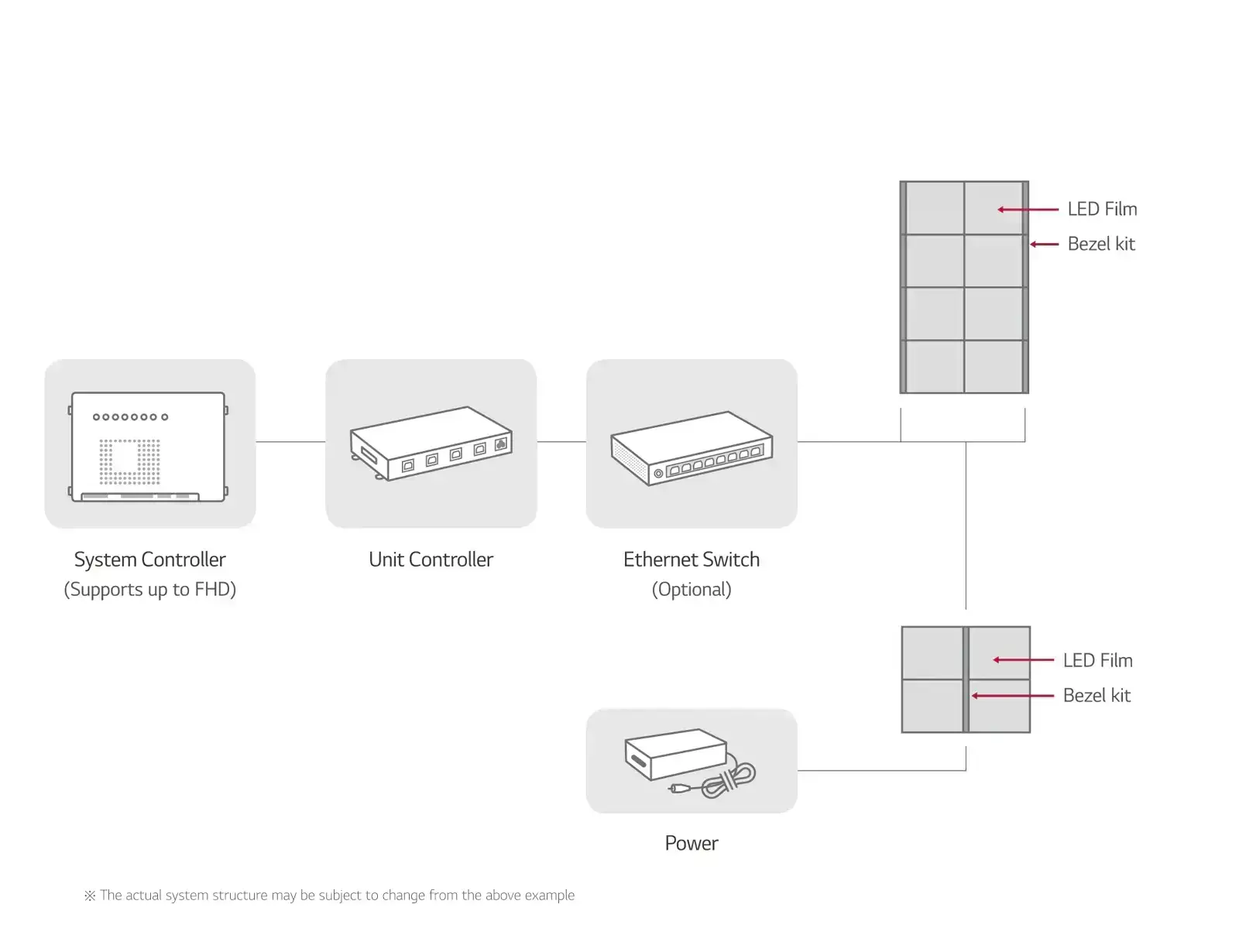 LED Film
Bezel kit

System Controller
(Supports up to FHD)

Unit Controller

Ethernet Switch
(Optional)

LED Film
Bezel kit

Power

※ The actual system structure may be subject to change from the above example