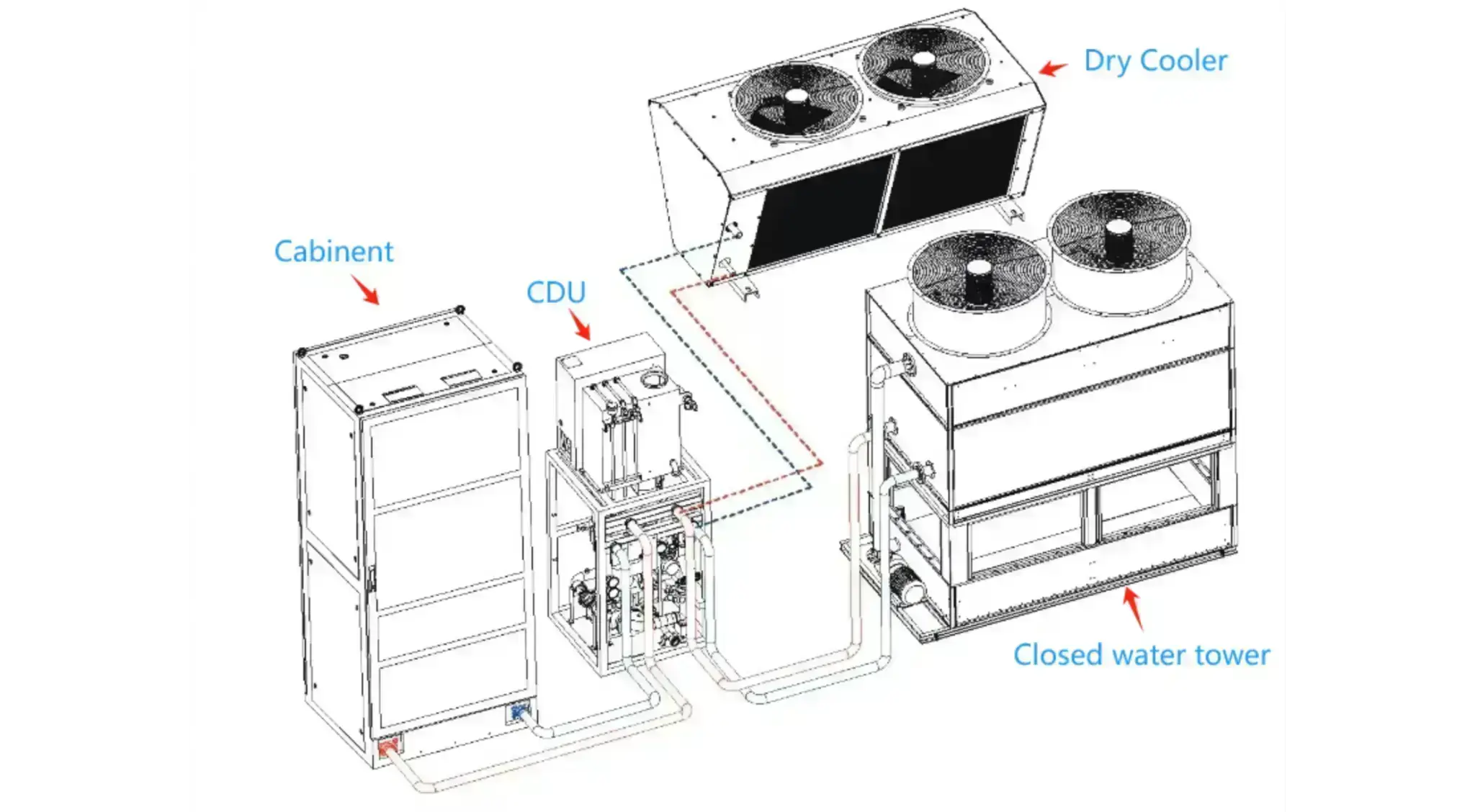 Dry Cooler

Cabinent

CDU

Closed water tower